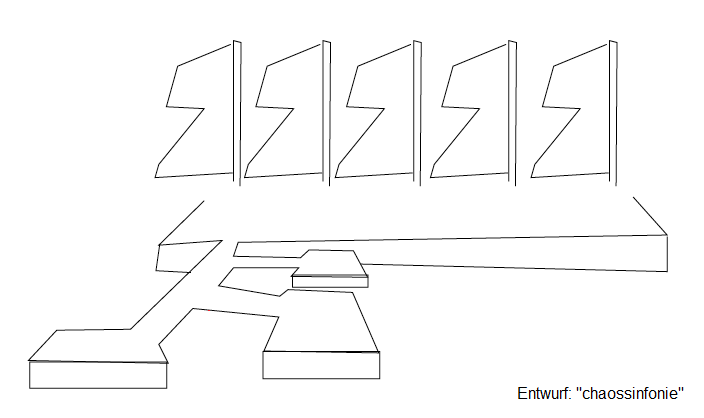 Entwurf: "chaossinfonie"